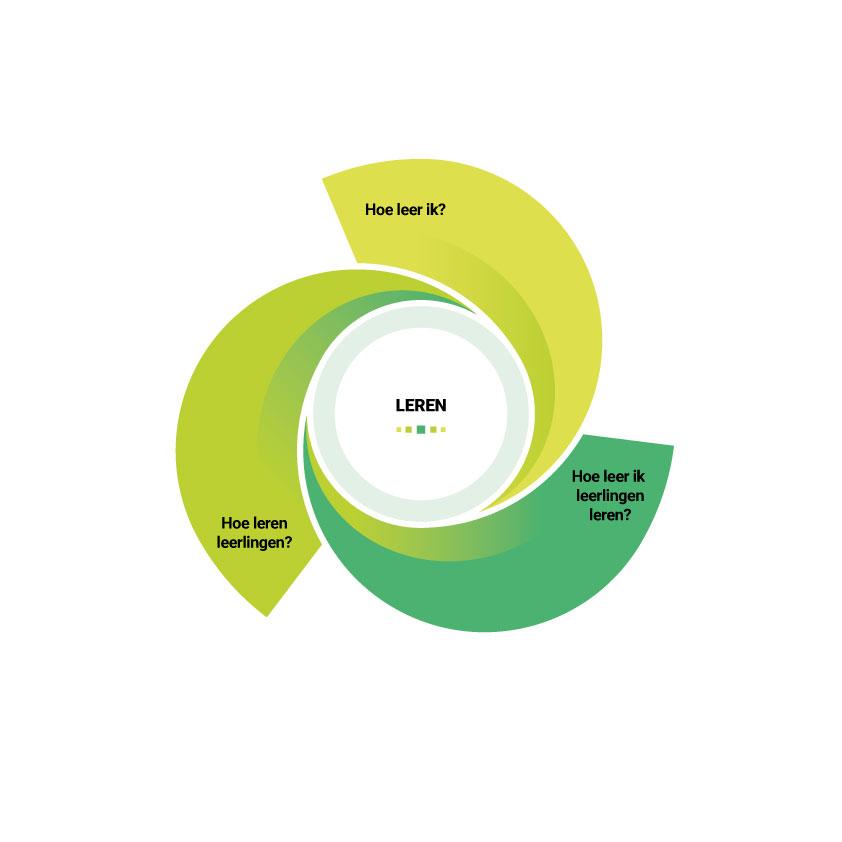 Hoe leer ik?

LEREN

Hoe leer ik leerlingen leren?

Hoe leren leerlingen?