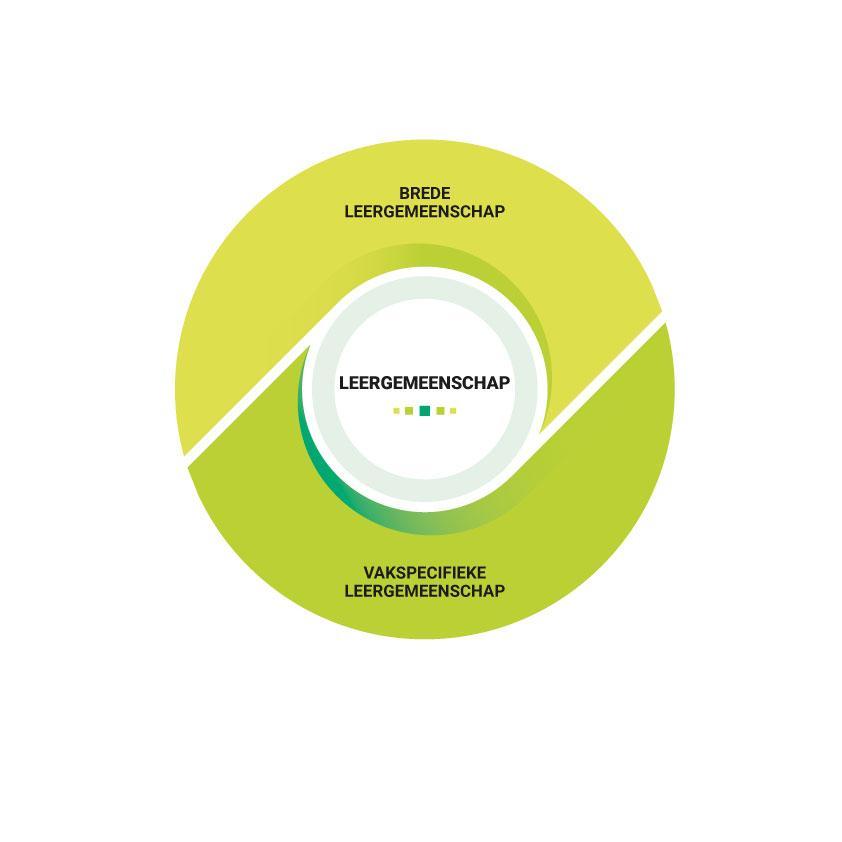 BREDE
LEERGEMEENSCHAP

LEERGEMEENSCHAP

VAKSPECIFIEKE
LEERGEMEENSCHAP